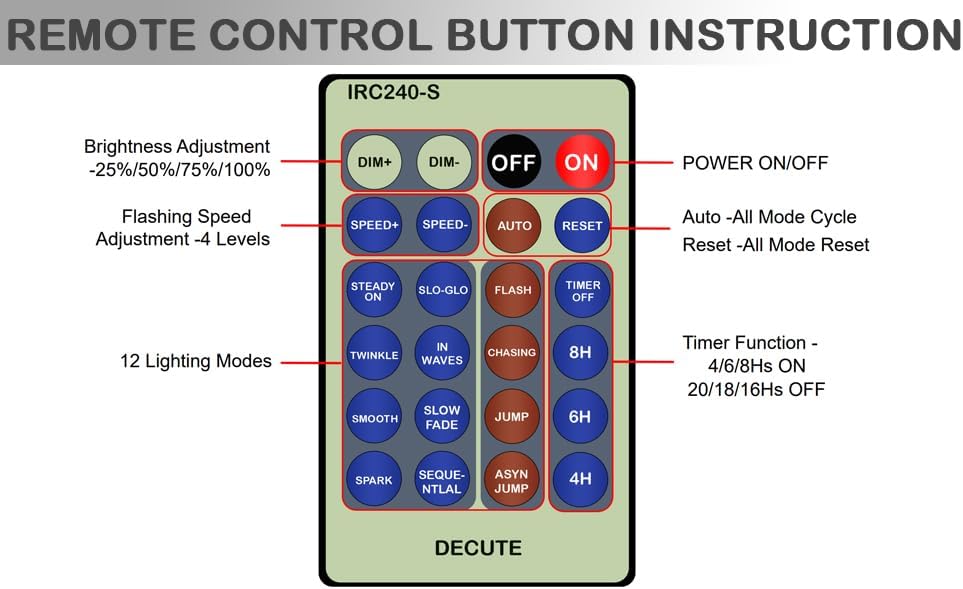 REMOTE CONTROL BUTTON INSTRUCTION

IRC240-S

Brightness Adjustment -25%/50%/75%/100%

DIM+
DIM-
OFF
ON

POWER ON/OFF

Flashing Speed Adjustment -4 Levels

SPEED+
SPEED-
AUTO
RESET

Auto -All Mode Cycle
Reset -All Mode Reset

12 Lighting Modes

STEADY ON
SLO-GLO
FLASH
TIMER OFF
TWINKLE
IN WAVES
CHASING
8H
SMOOTH
SLOW FADE
JUMP
6H
SPARK
SEQUE-NTLAL
ASYN JUMP
4H

Timer Function - 4/6/8Hs ON 20/18/16Hs OFF

DECUTE