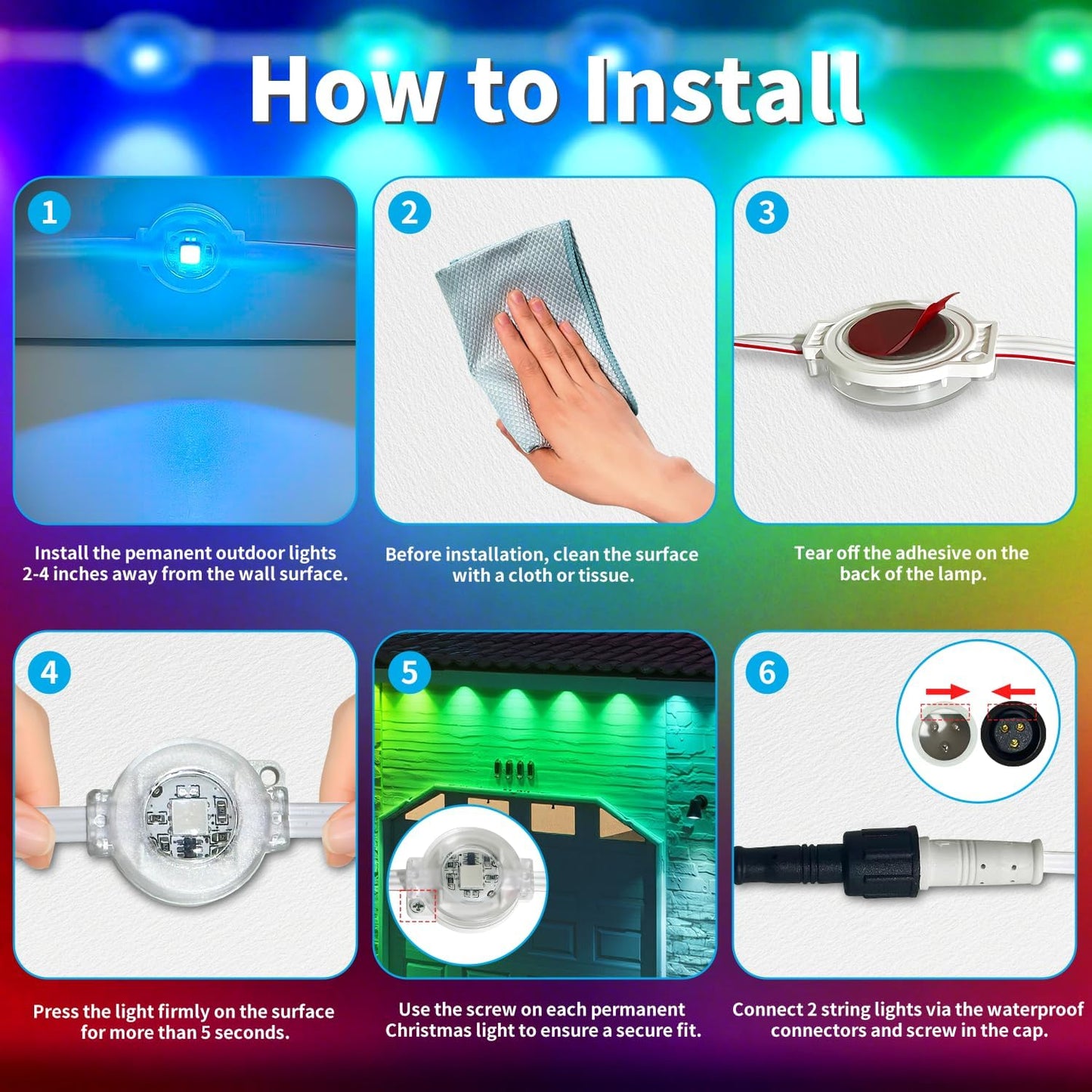 How to Install

1

Install the pemanent outdoor lights 2-4 inches away from the wall surface.

2

Before installation, clean the surface with a cloth or tissue.

3

Tear off the adhesive on the back of the lamp.

4

Press the light firmly on the surface for more than 5 seconds.

5

Use the screw on each permanent Christmas light to ensure a secure fit.

6

Connect 2 string lights via the waterproof connectors and screw in the cap.