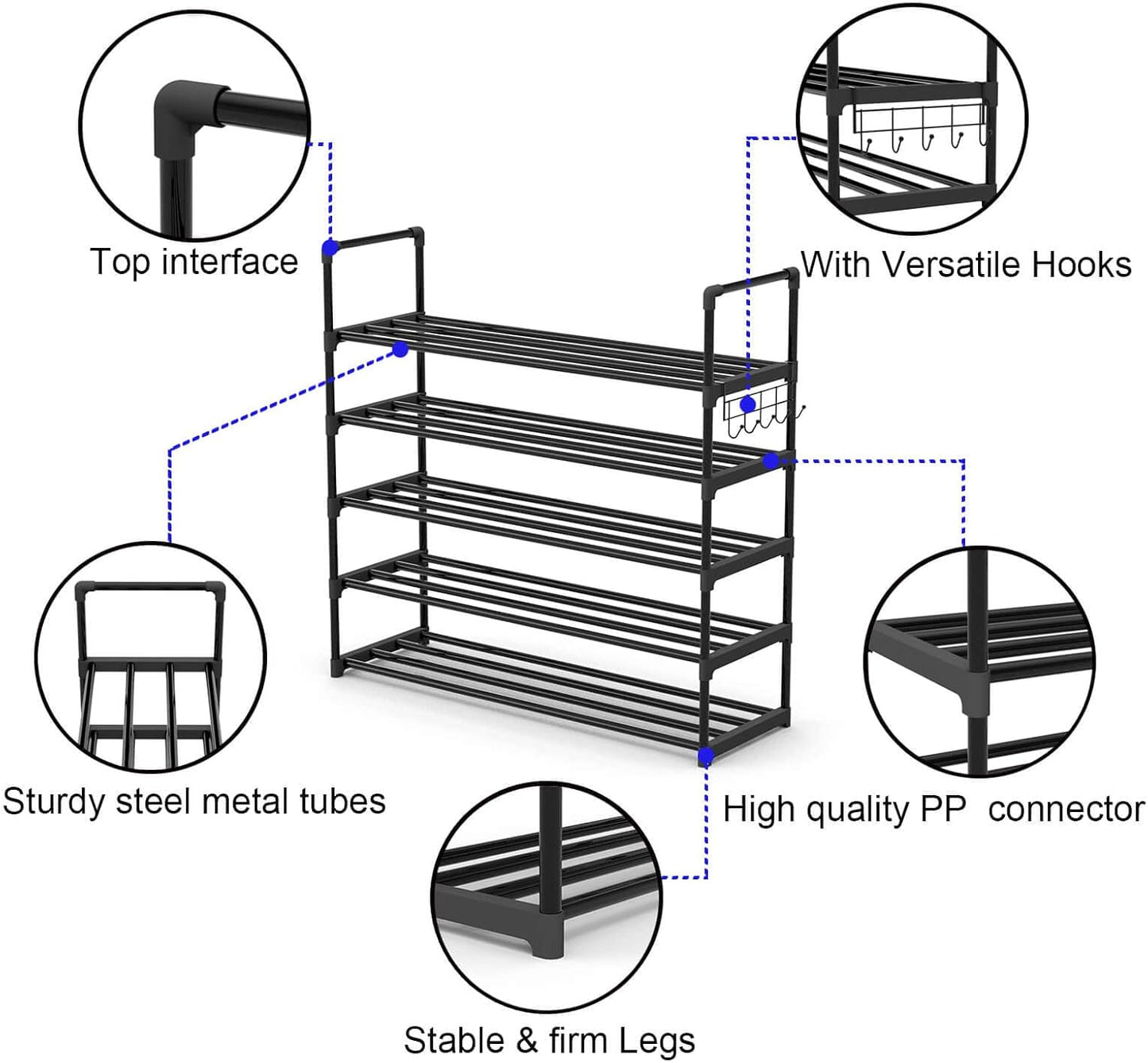 Top interface

With Versatile Hooks

Sturdy steel metal tubes

High quality PP connector

Stable & firm Legs