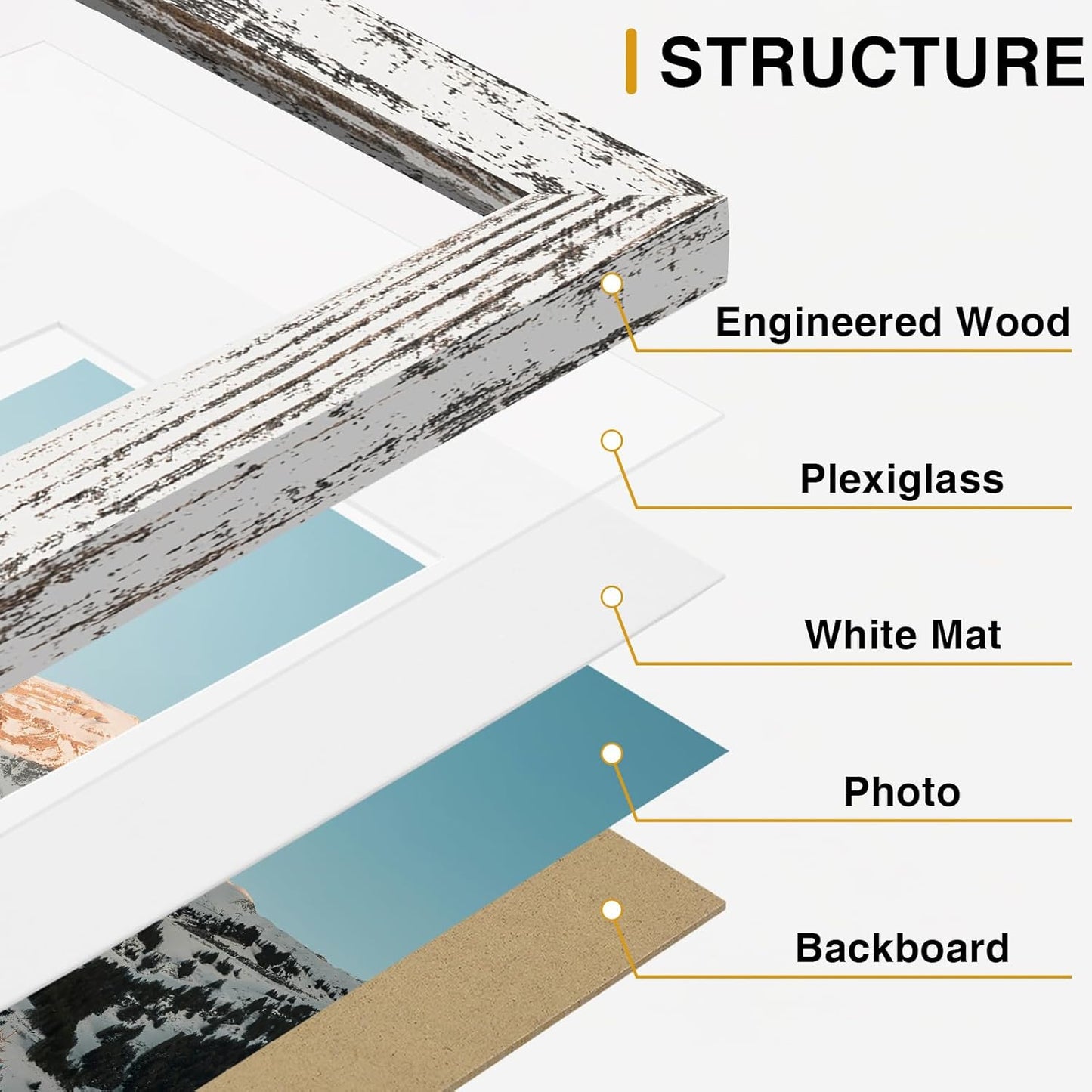 STRUCTURE

Engineered Wood

Plexiglass

White Mat

Photo

Backboard